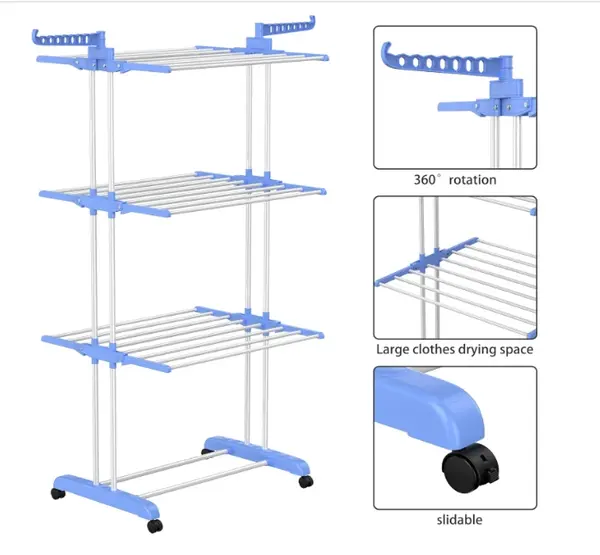 360° rotation

Large clothes drying space

slidable